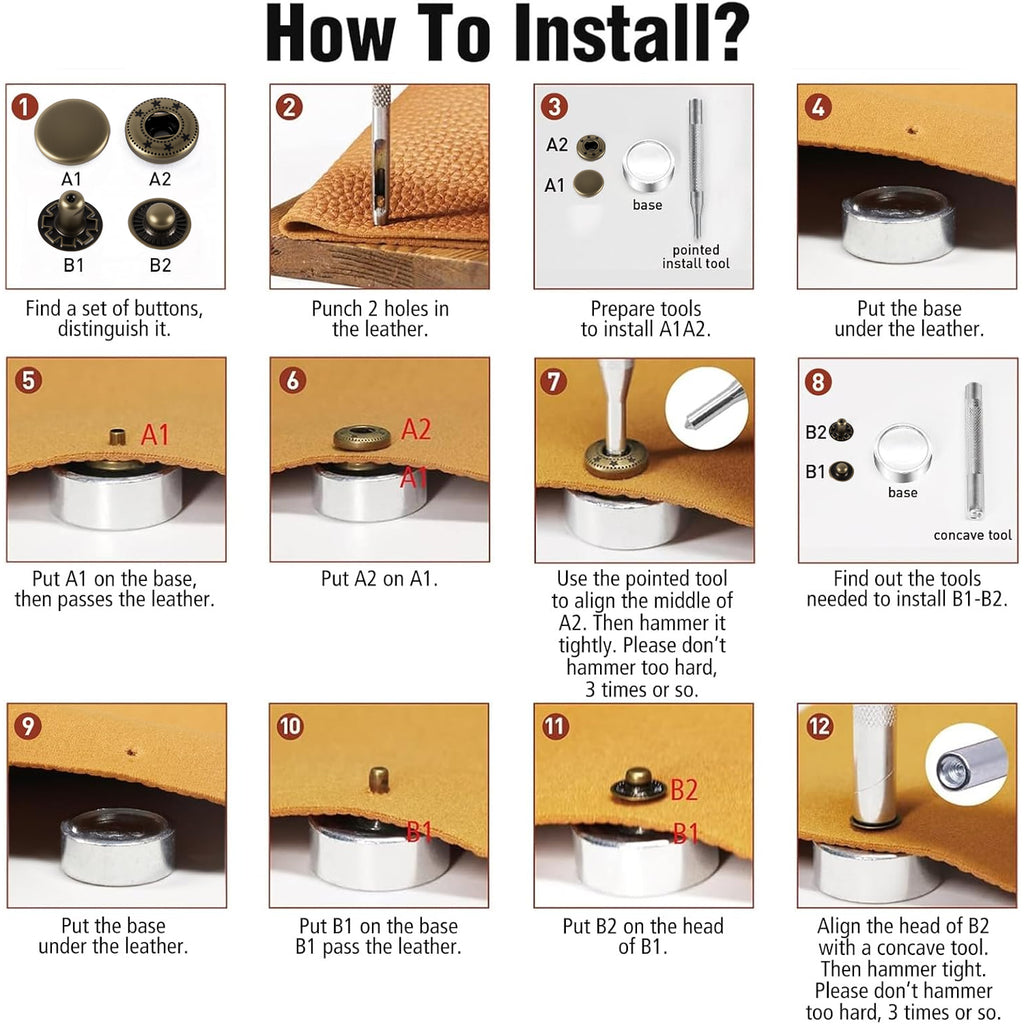 How To Install?

1
A1 A2
B1 B2
Find a set of buttons, distinguish it.

2
Punch 2 holes in the leather.

3
A2
A1
base
pointed install tool
Prepare tools to install A1A2.

4
Put the base under the leather.

5
A1
Put A1 on the base, then passes the leather.

6
A2
A1
Put A2 on A1.

7
Use the pointed tool to align the middle of A2. Then hammer it tightly. Please don't hammer too hard, 3 times or so.

8
B2
B1
base
concave tool
Find out the tools needed to install B1-B2.

9
Put the base under the leather.

10
B1
Put B1 on the base B1 pass the leather.

11
B2
B1
Put B2 on the head of B1.

12
Align the head of B2 with a concave tool. Then hammer tight. Please don't hammer too hard, 3 times or so.