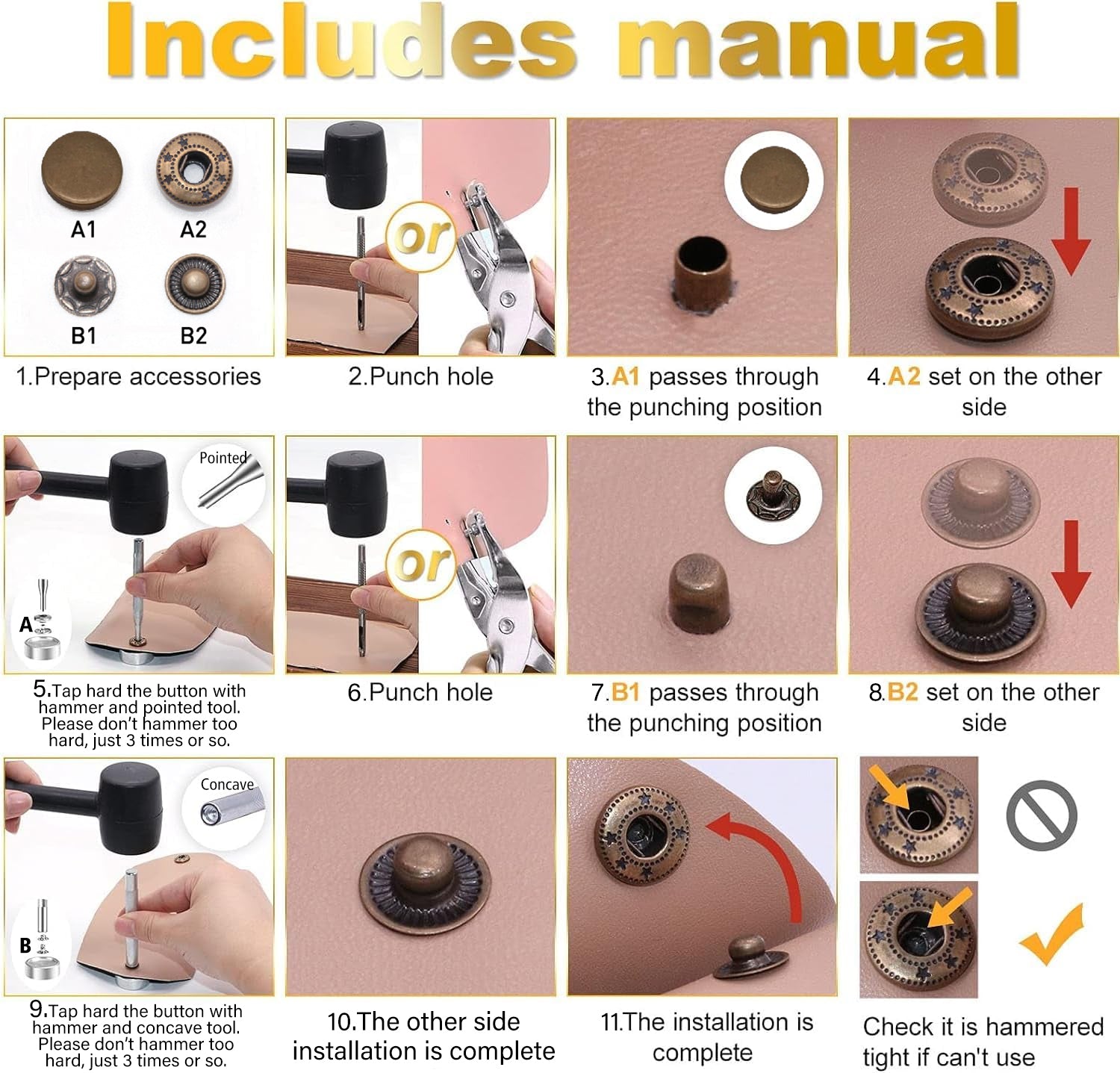 Includes manual

A1 A2
B1 B2

1.Prepare accessories

or

2.Punch hole

3.A1 passes through the punching position

4.A2 set on the other side

Pointed

A

5.Tap hard the button with hammer and pointed tool. Please don't hammer too hard, just 3 times or so.

or

6.Punch hole

7.B1 passes through the punching position

8.B2 set on the other side

Concave

B

9.Tap hard the button with hammer and concave tool. Please don't hammer too hard, just 3 times or so.

10.The other side installation is complete

11.The installation is complete

Check it is hammered tight if can't use