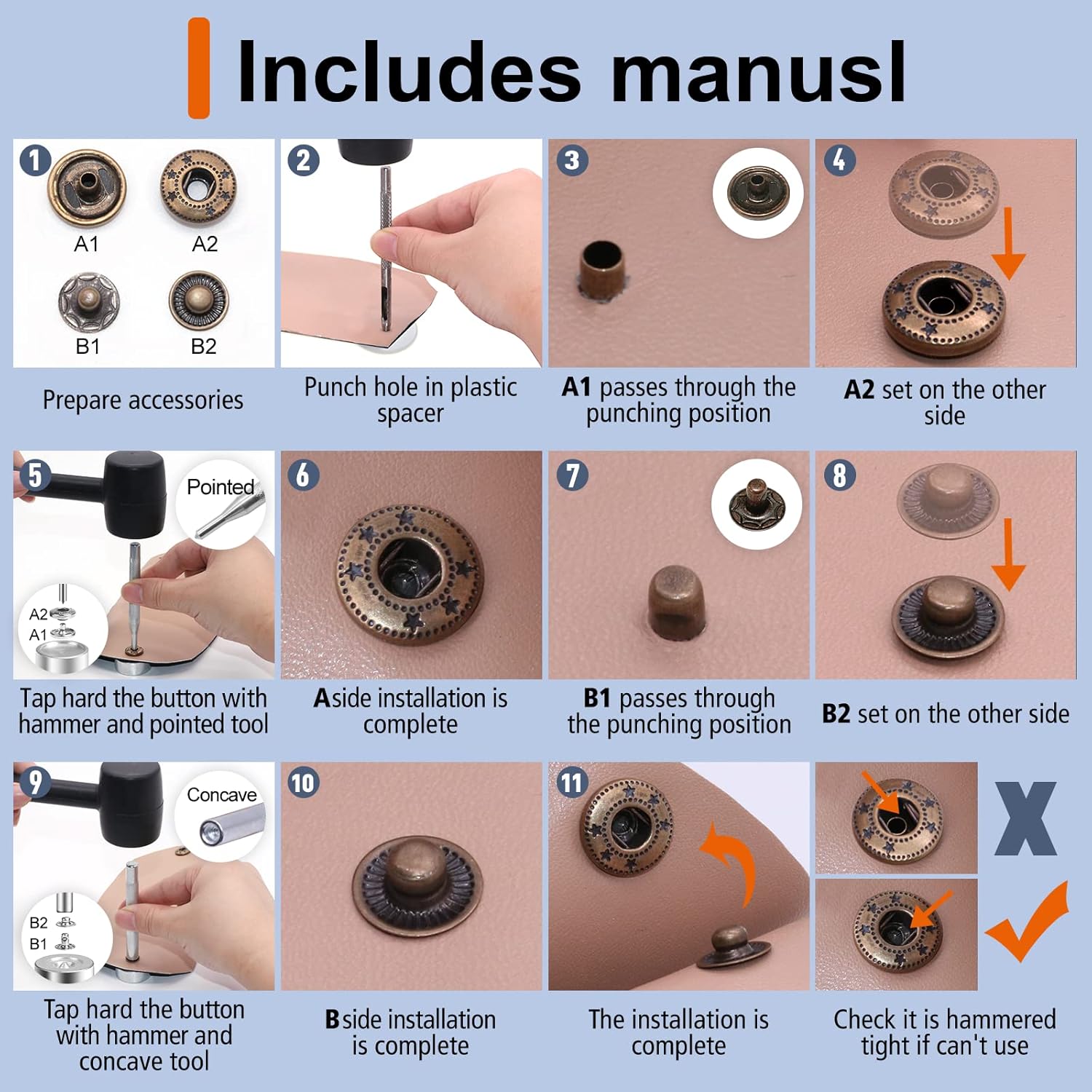 Includes manusl

1
A1 A2
B1 B2
Prepare accessories

2
Punch hole in plastic spacer

3
A1 passes through the punching position

4
A2 set on the other side

5
Pointed
A2
A1
Tap hard the button with hammer and pointed tool

6
Aside installation is complete

7
B1 passes through the punching position

8
B2 set on the other side

9
Concave
B2
B1
Tap hard the button with hammer and concave tool

10
Bside installation is complete

11
The installation is complete

X

Check it is hammered tight if can't use